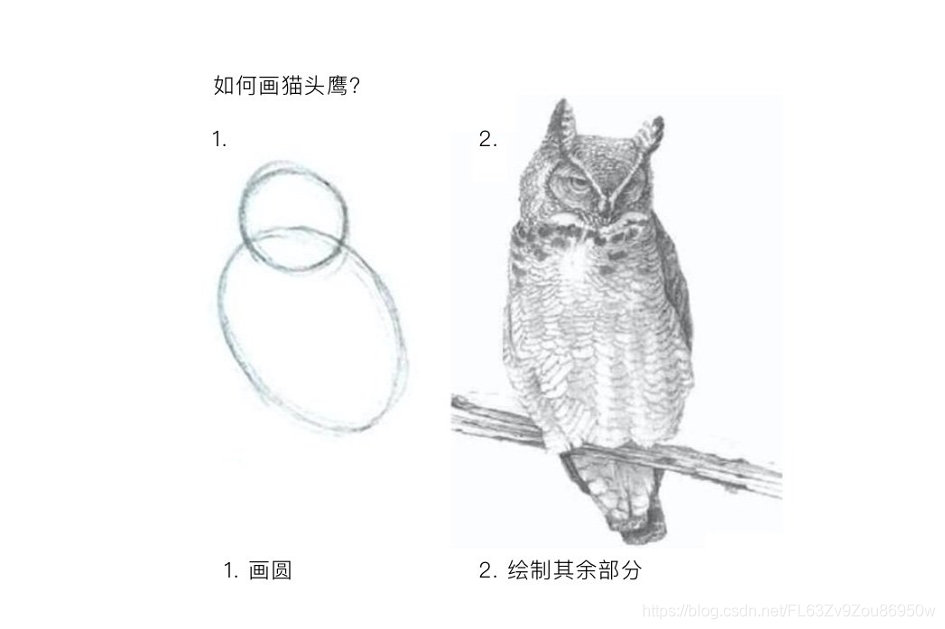 如何画猫头鹰?

1.

2.

1. 画圆

2. 绘制其余部分

https://blog.csdn.net/FL63Zv9Zou86950w